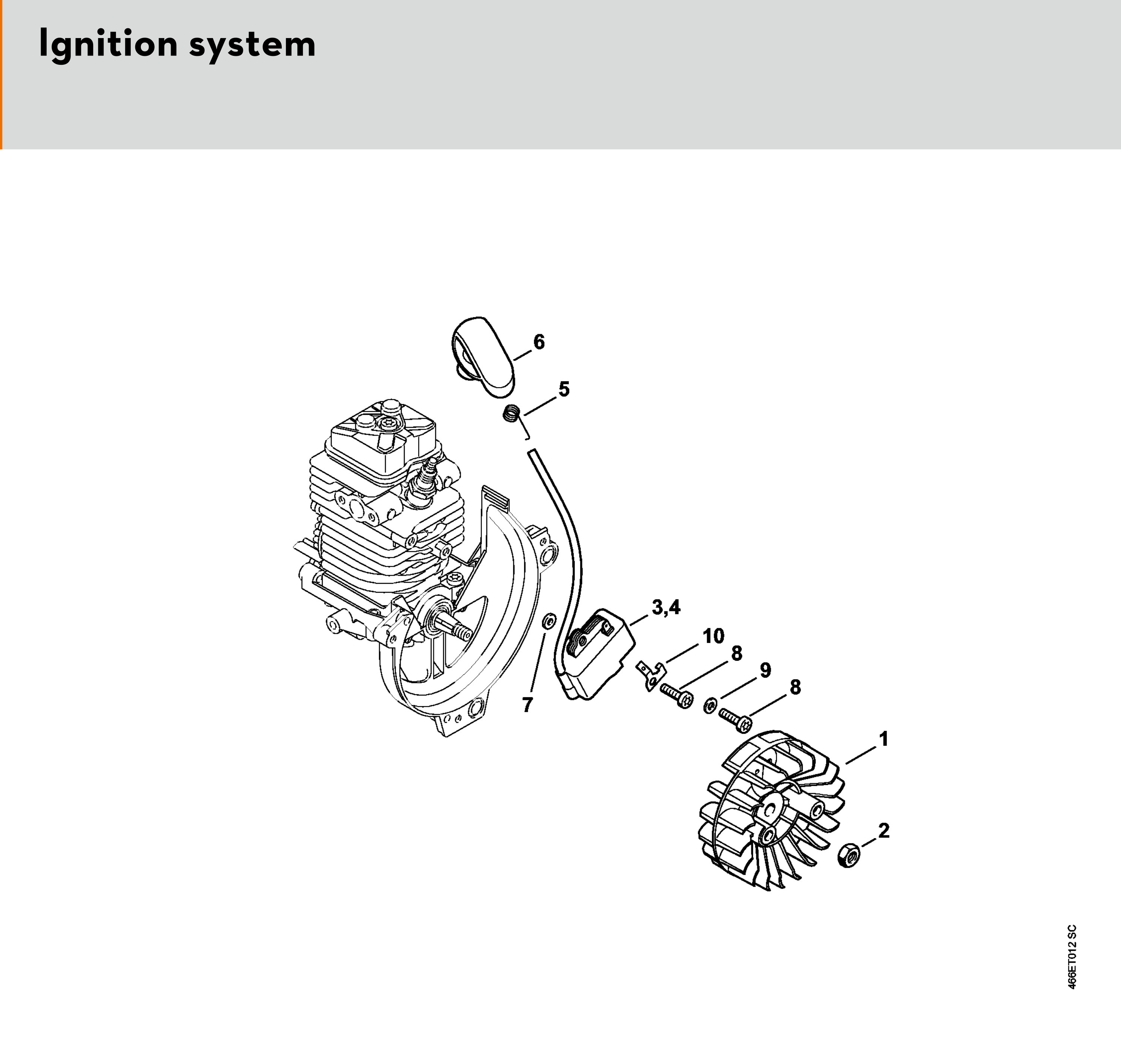 Ignition system

6
5
3,4
10
8
9
8
7
1
2

466ET012 SC